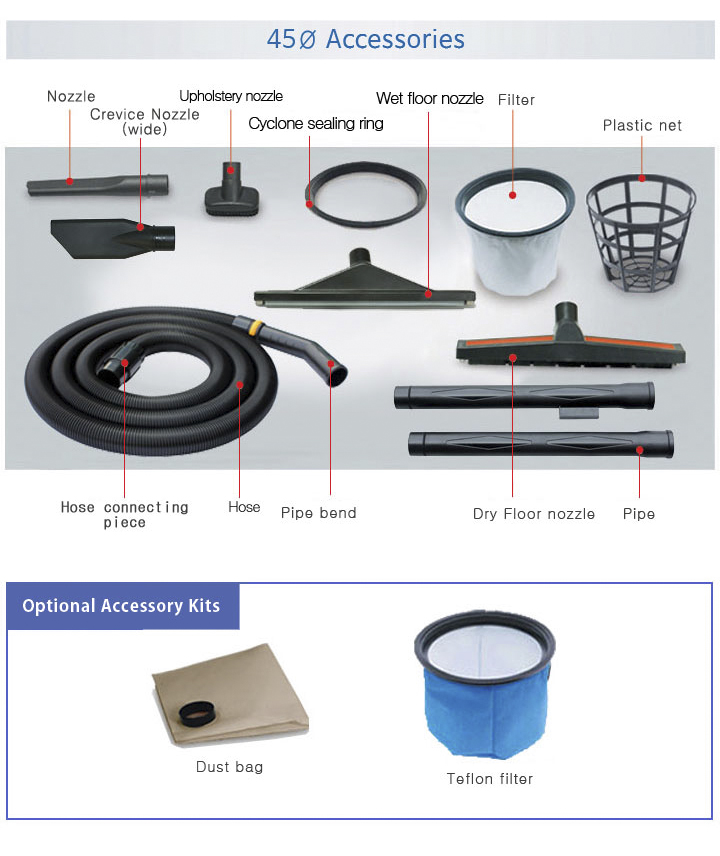 45Ø Accessories

Nozzle

Crevice Nozzle (wide)

Upholstery nozzle

Cyclone sealing ring

Wet floor nozzle

Filter

Plastic net

Hose connecting piece

Hose

Pipe bend

Dry Floor nozzle

Pipe

Optional Accessory Kits

Dust bag

Teflon filter