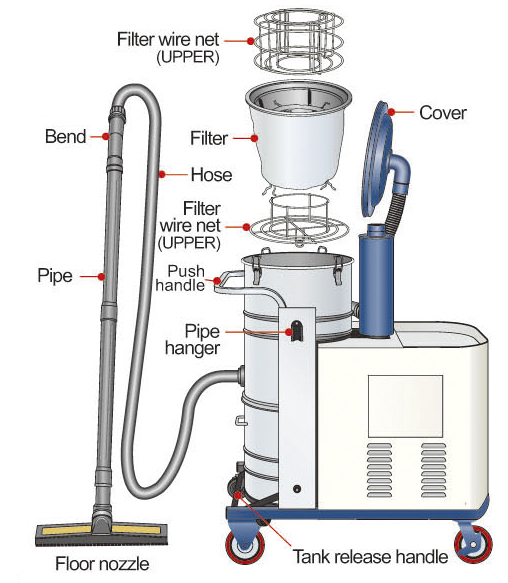 Filter wire net (UPPER)

Cover

Bend

Filter

Hose

Filter wire net (UPPER)

Pipe

Push handle

Pipe hanger

Floor nozzle

Tank release handle